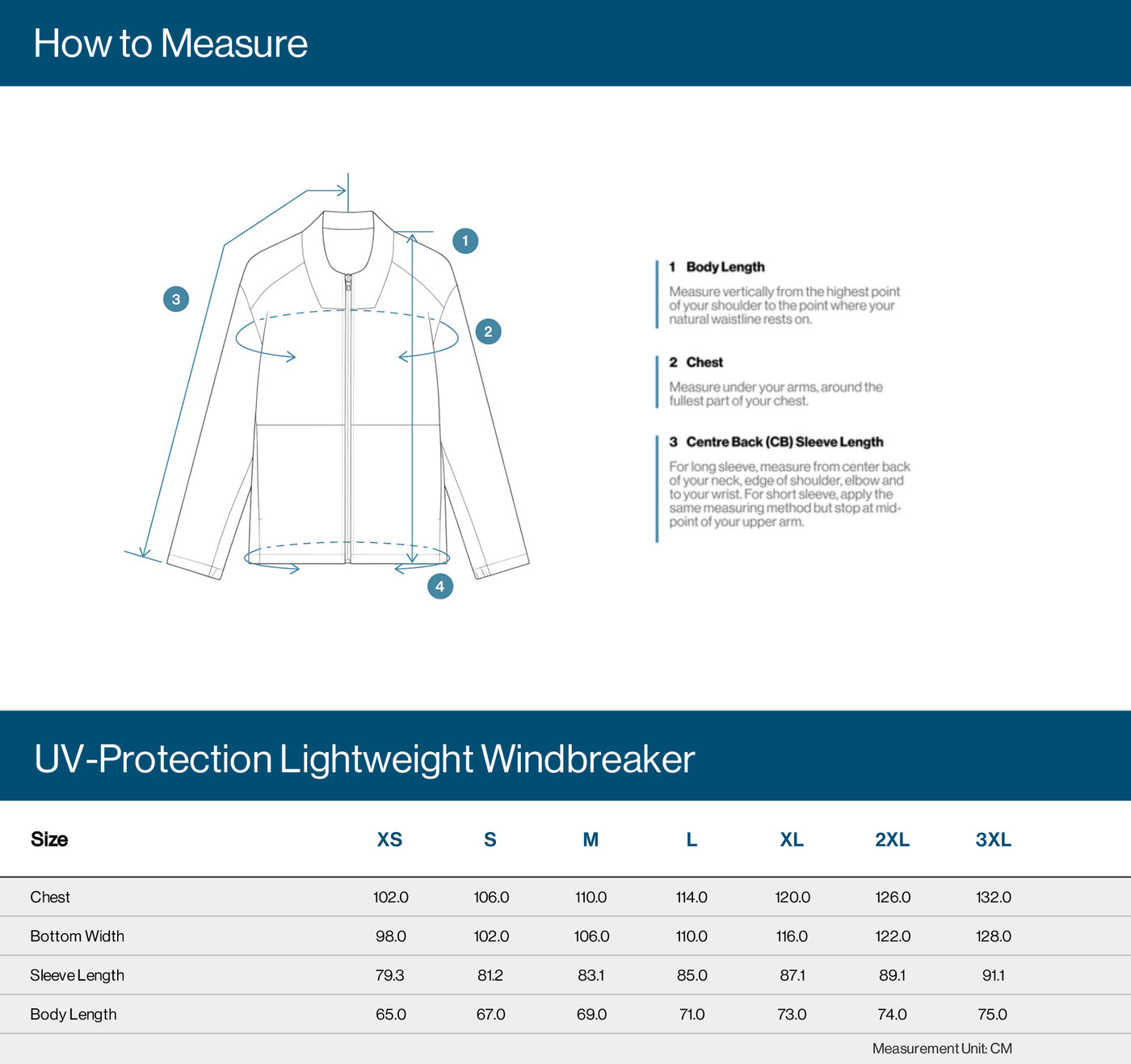 How to Measure

3

1

2

4

1 Body Length

Measure vertically from the highest point of your shoulder to the point where your natural waistline rests on.

2 Chest

Measure under your arms, around the fullest part of your chest.

3 Centre Back (CB) Sleeve Length

For long sleeve, measure from center back of your neck, edge of shoulder, elbow and to your wrist. For short sleeve, apply the same measuring method but stop at mid-point of your upper arm.

UV-Protection Lightweight Windbreaker

| Size | XS | S | M | L | XL | 2XL | 3XL |
|---|---|---|---|---|---|---|---|
| Chest | 102.0 | 106.0 | 110.0 | 114.0 | 120.0 | 126.0 | 132.0 |
| Bottom Width | 98.0 | 102.0 | 106.0 | 110.0 | 116.0 | 122.0 | 128.0 |
| Sleeve Length | 79.3 | 81.2 | 83.1 | 85.0 | 87.1 | 89.1 | 91.1 |
| Body Length | 65.0 | 67.0 | 69.0 | 71.0 | 73.0 | 74.0 | 75.0 |

Measurement Unit: CM